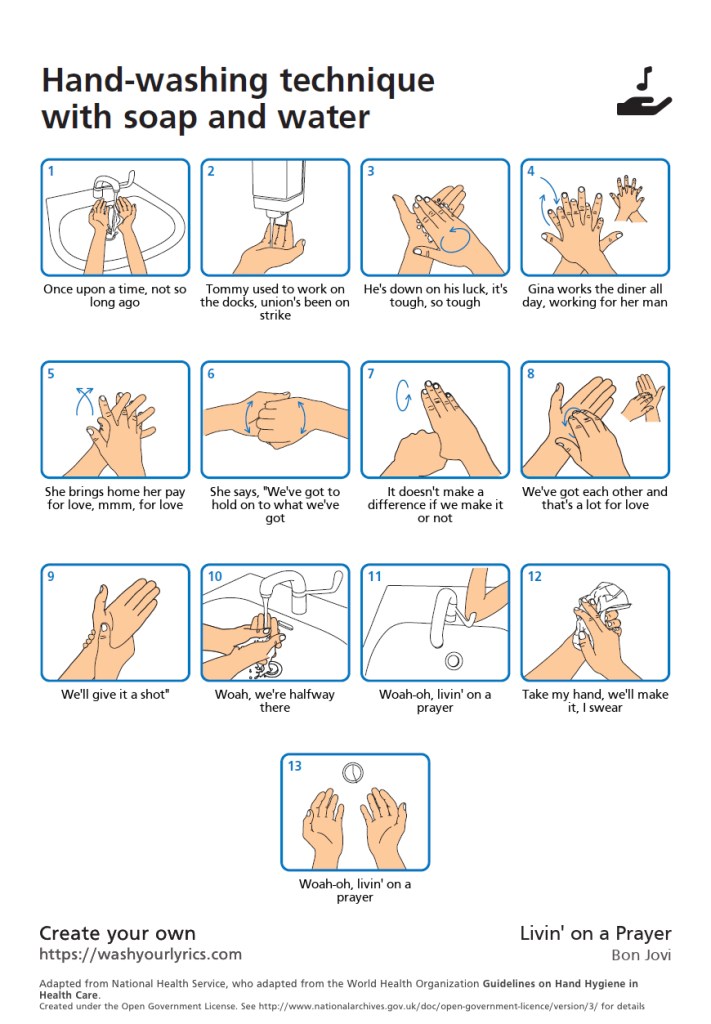 Hand-washing technique with soap and water

1
Once upon a time, not so long ago

2
Tommy used to work on the docks, union's been on strike

3
He's down on his luck, it's tough, so tough

4
Gina works the diner all day, working for her man

5
She brings home her pay for love, mmm, for love

6
She says, "We've got to hold on to what we've got

7
It doesn't make a difference if we make it or not

8
We've got each other and that's a lot for love

9
We'll give it a shot"

10
Woah, we're halfway there

11
Woah-oh, livin' on a prayer

12
Take my hand, we'll make it, I swear

13
Woah-oh, livin' on a prayer

Create your own
https://washyourlyrics.com

Livin' on a Prayer
Bon Jovi

Adapted from National Health Service, who adapted from the World Health Organization Guidelines on Hand Hygiene in Health Care.
Created under the Open Government License. See http://www.nationalarchives.gov.uk/doc/open-government-licence/version/3/ for details